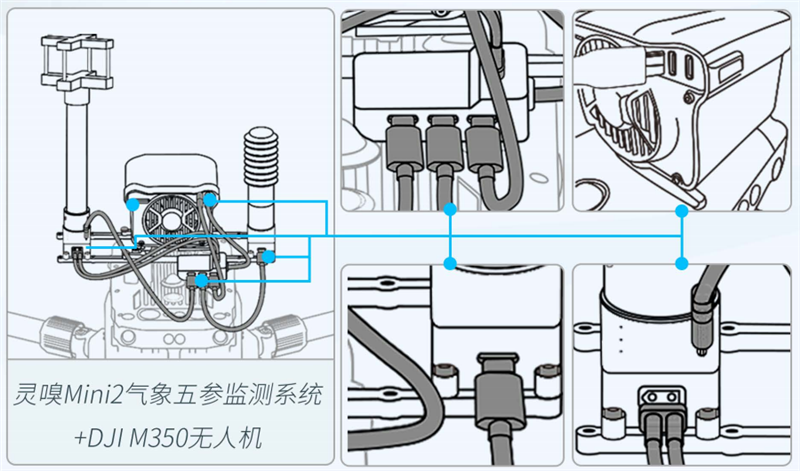 灵嗅Mini2气象五参监测系统
+DJI M350无人机